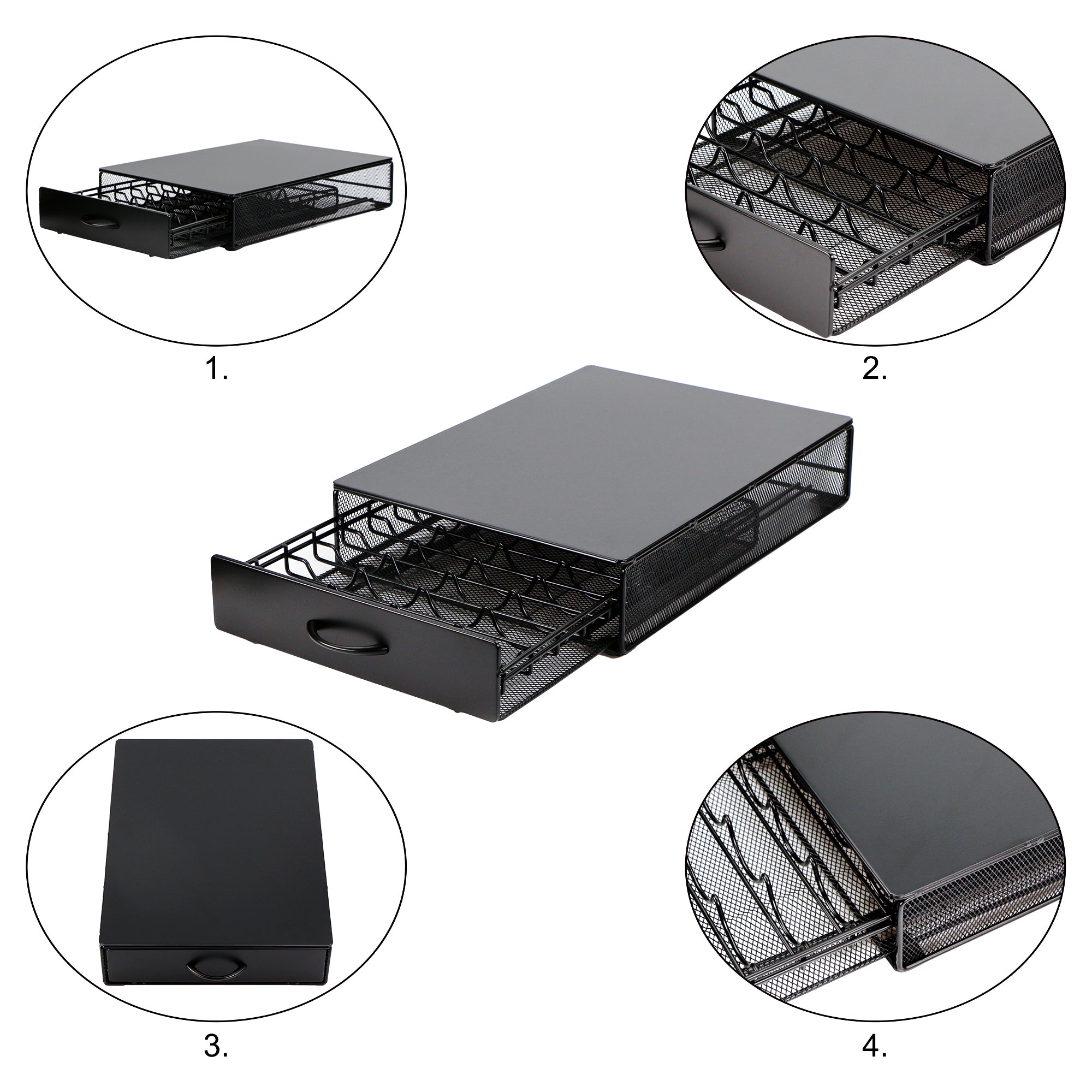 1.

2.

3.

4.